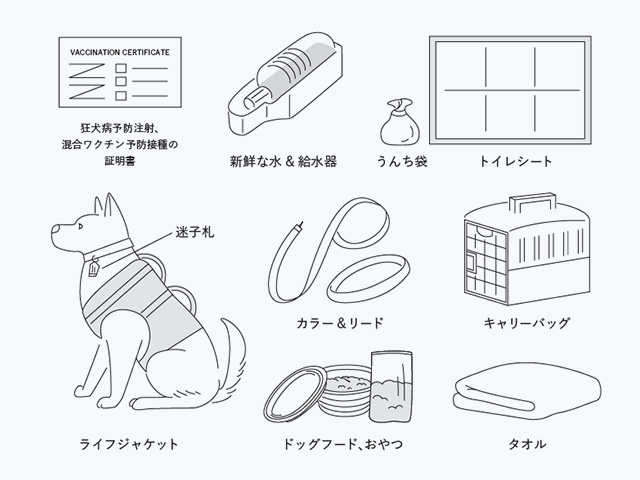 VACCINATION CERTIFICATE

狂犬病予防注射、混合ワクチン予防接種の証明書

新鮮な水 & 給水器

うんち袋

トイレシート

迷子札

ライフジャケット

カラー＆リード

キャリーバッグ

ドッグフード、おやつ

タオル